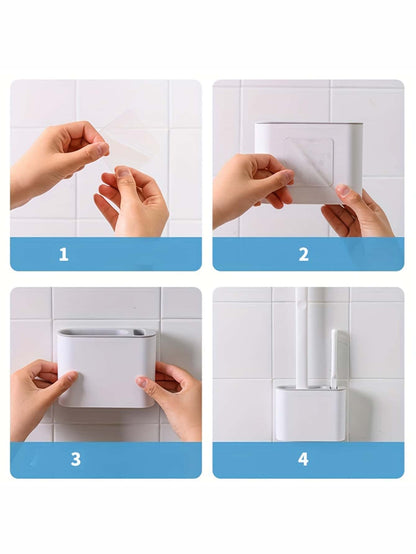 1

2

3

4