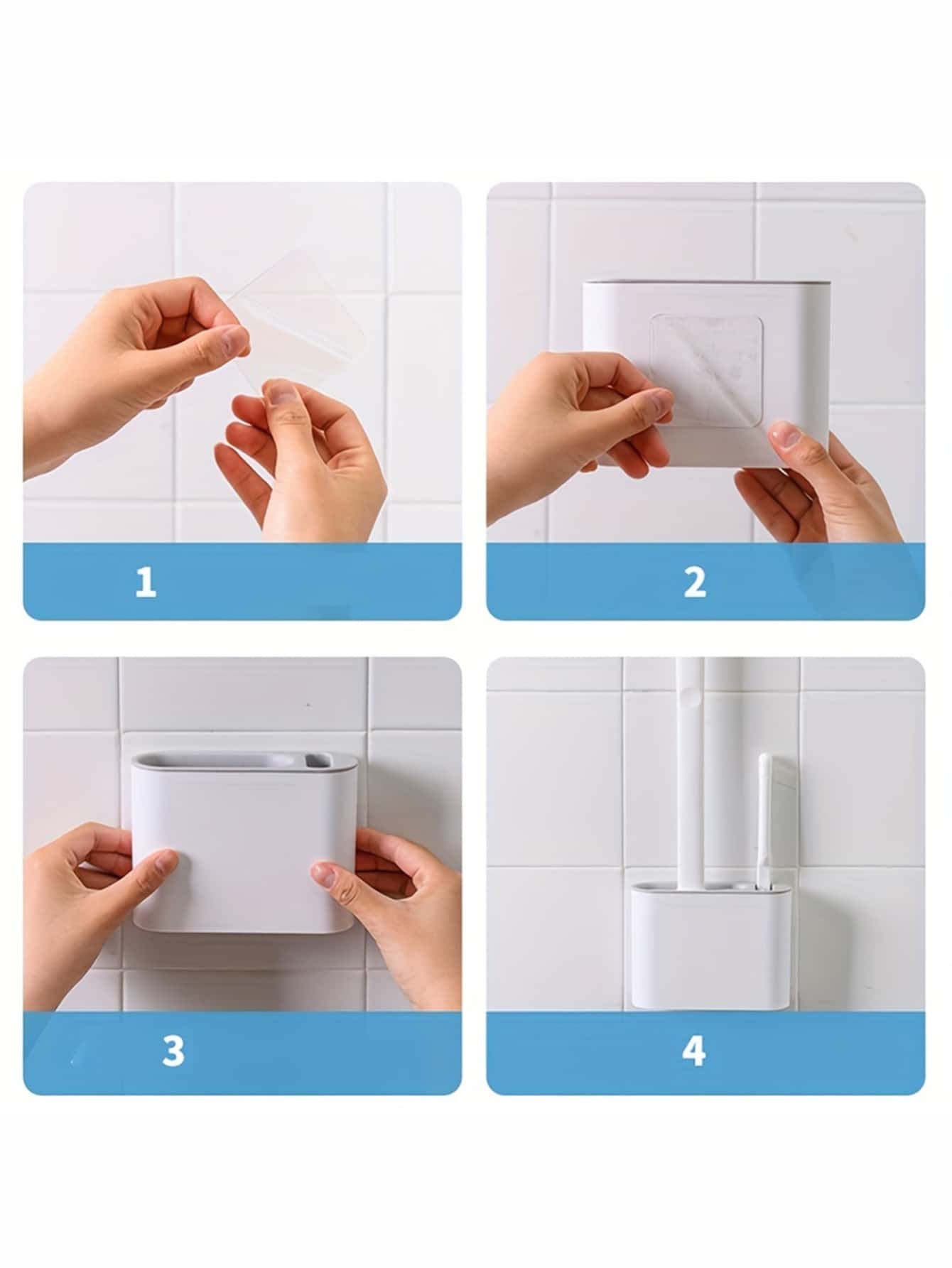 1

2

3

4