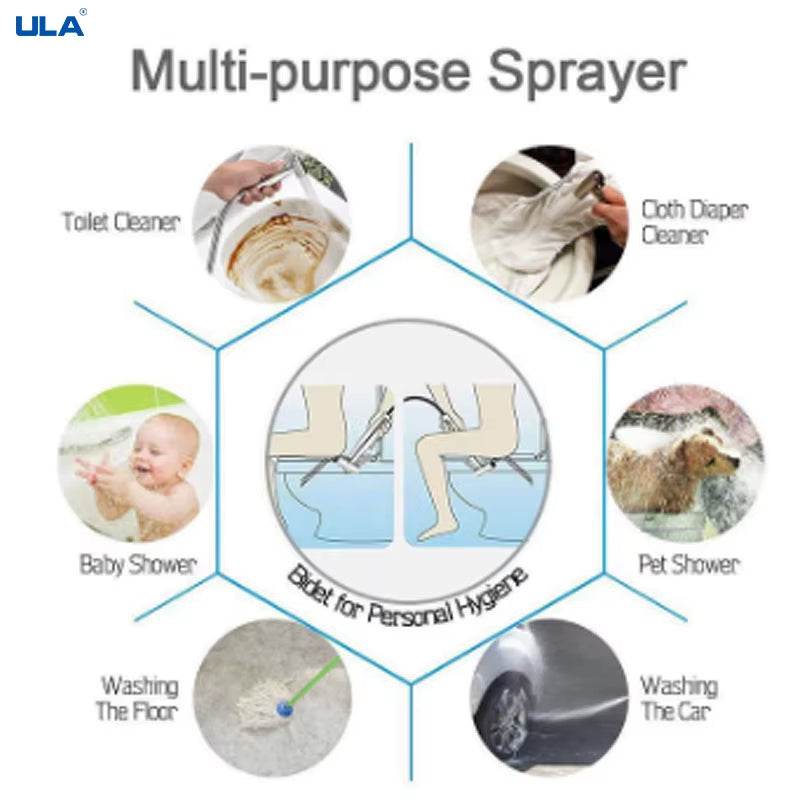 ULA®

Multi-purpose Sprayer

Toilet Cleaner

Cloth Diaper Cleaner

Baby Shower

Bidet for Personal Hygiene

Pet Shower

Washing The Floor

Washing The Car