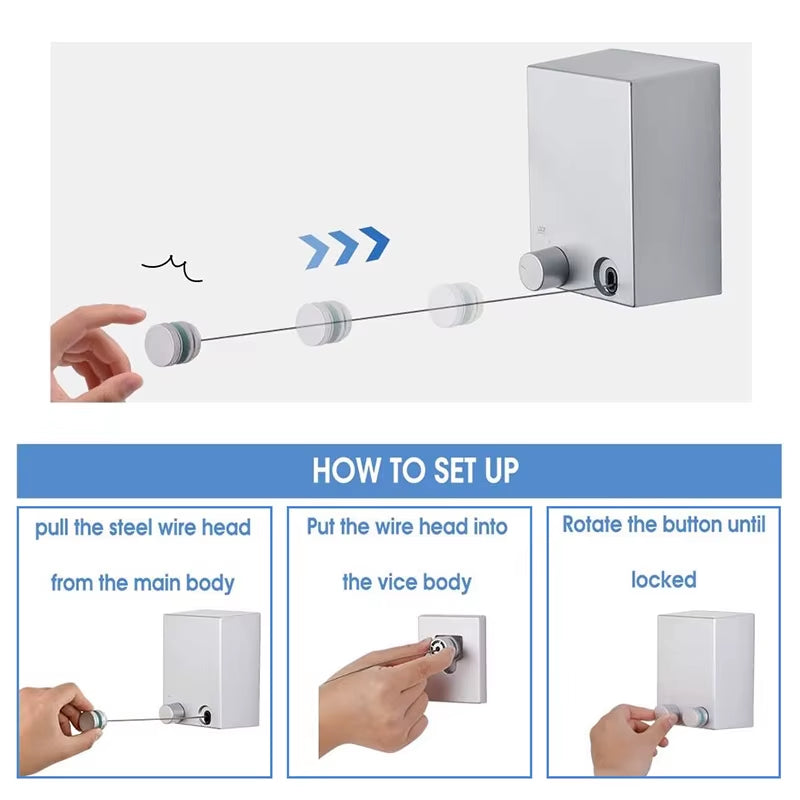 HOW TO SET UP

pull the steel wire head from the main body

Put the wire head into the vice body

Rotate the button until locked